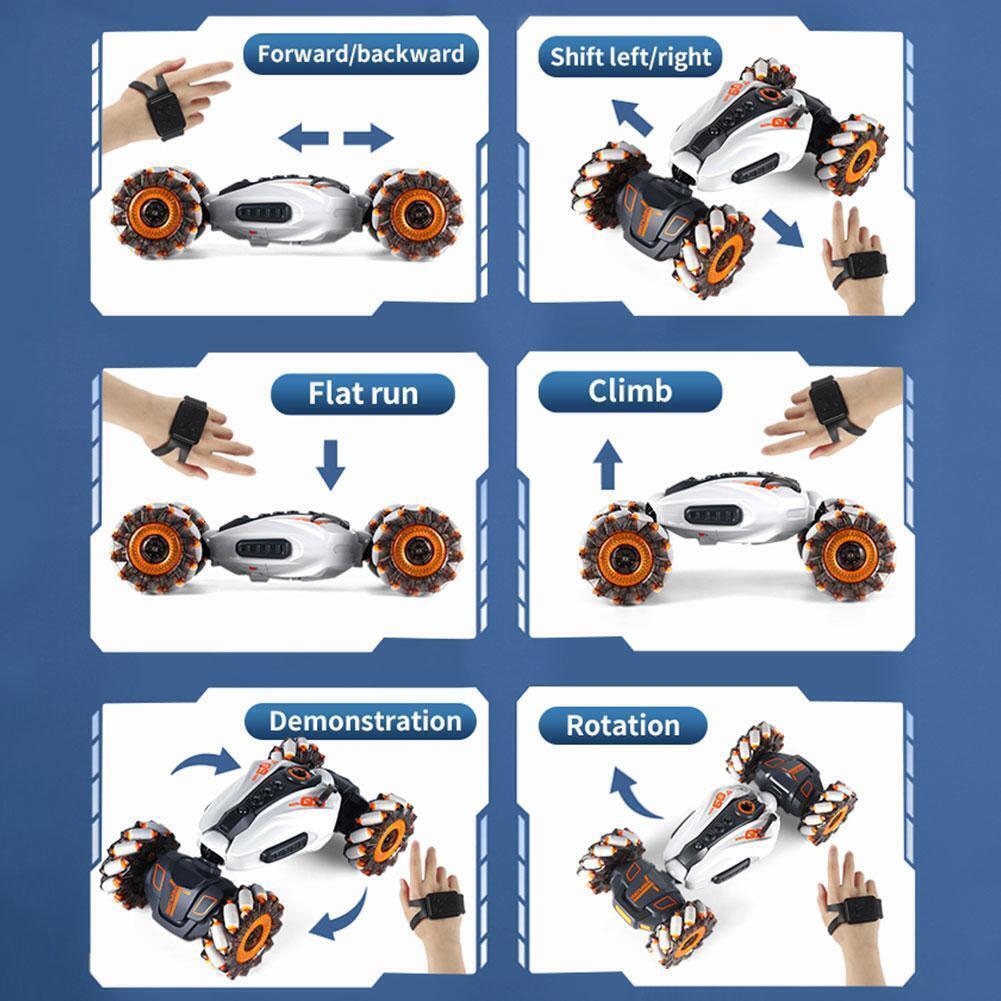 Forward/backward

Shift left/right

Flat run

Climb

Demonstration

Rotation