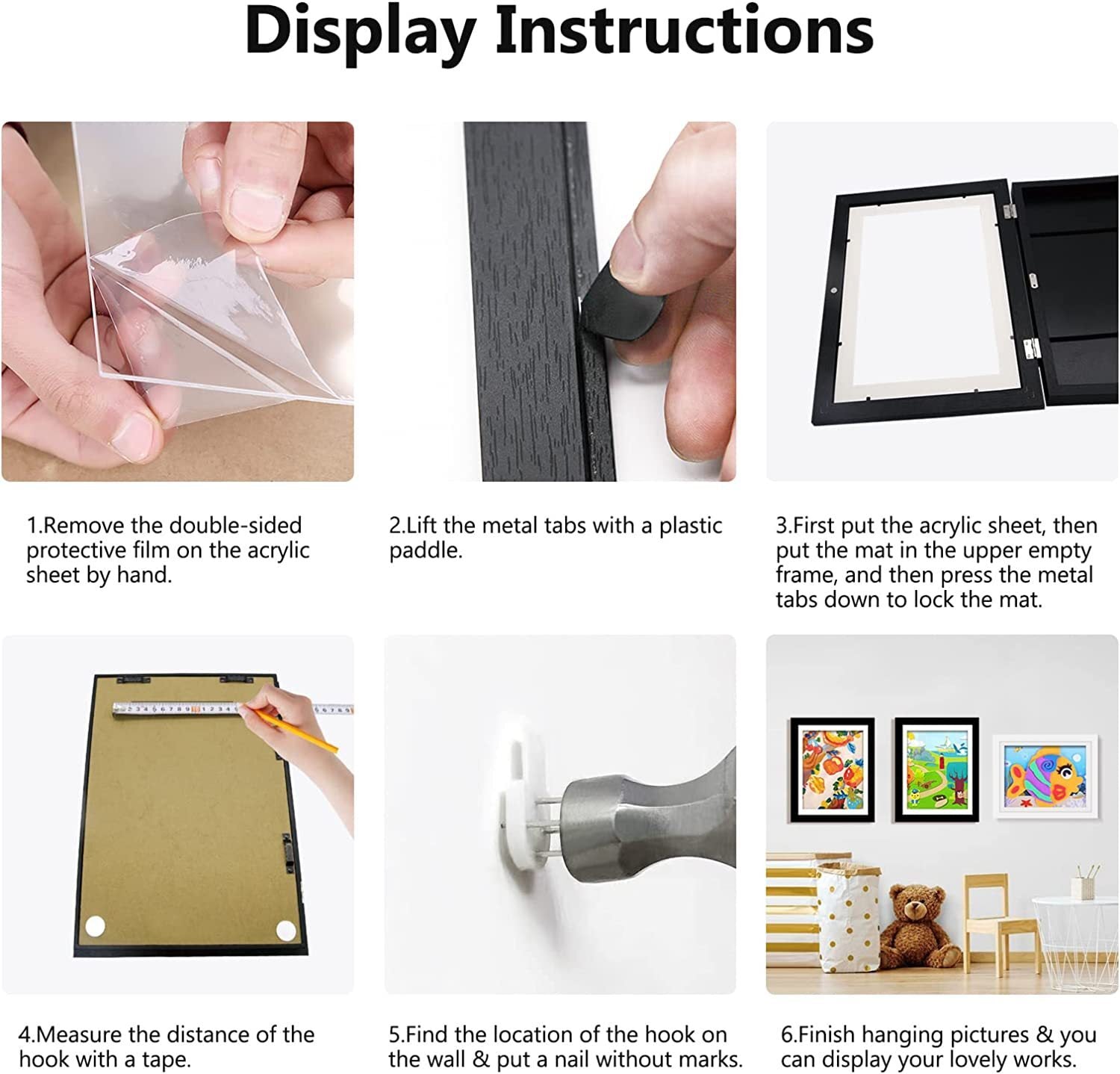 Display Instructions

1.Remove the double-sided protective film on the acrylic sheet by hand.

2.Lift the metal tabs with a plastic paddle.

3.First put the acrylic sheet, then put the mat in the upper empty frame, and then press the metal tabs down to lock the mat.

4.Measure the distance of the hook with a tape.

5.Find the location of the hook on the wall & put a nail without marks.

6.Finish hanging pictures & you can display your lovely works.