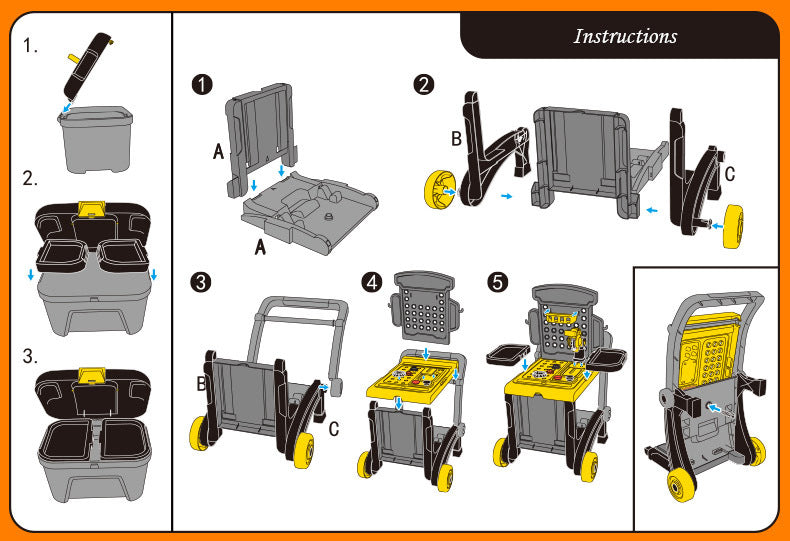 1.

2.

3.

Instructions

1

A

A

2

B

C

3

B

C

4

5