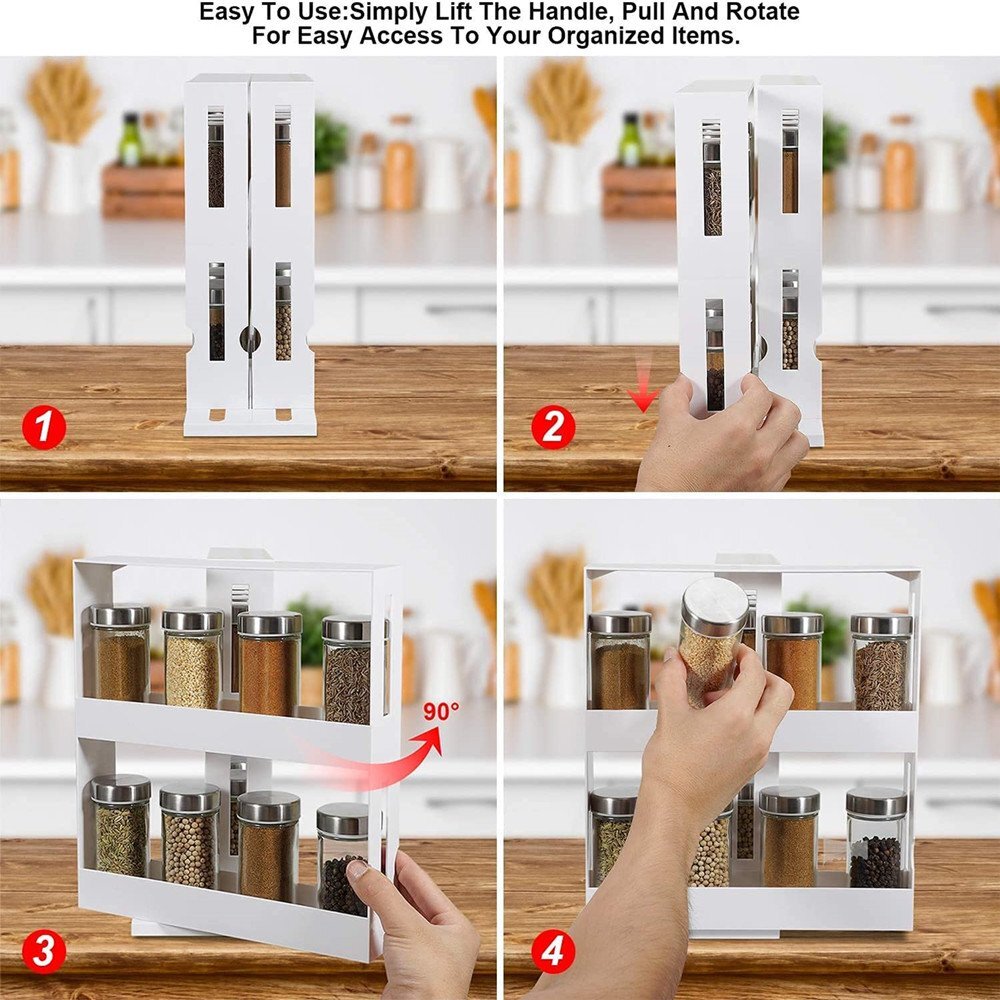 Easy To Use:Simply Lift The Handle, Pull And Rotate
For Easy Access To Your Organized Items.

1

2

90°

3

4