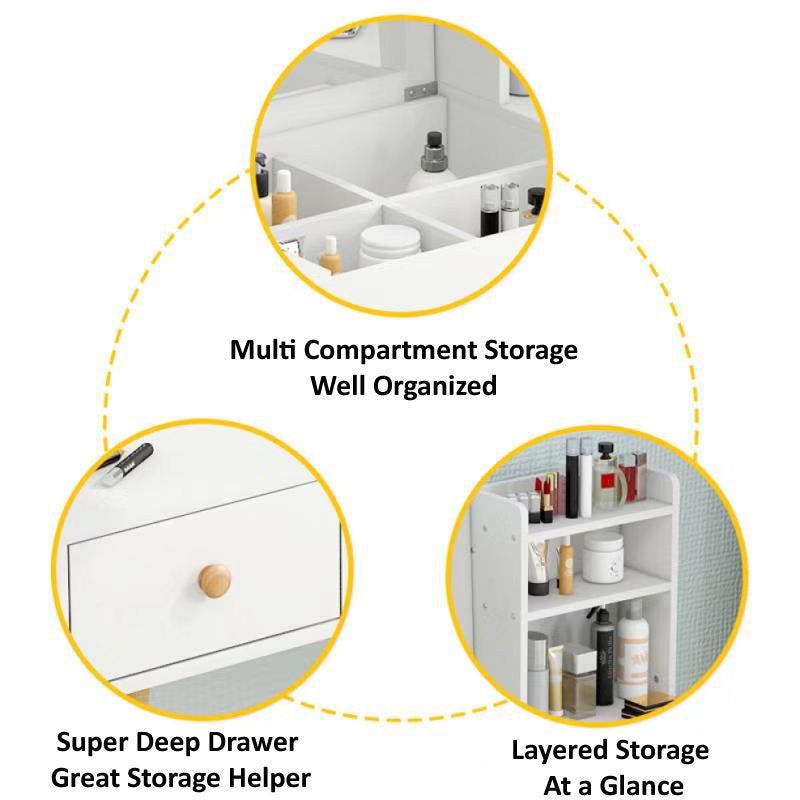 Multi Compartment Storage
Well Organized

Super Deep Drawer
Great Storage Helper

Layered Storage
At a Glance